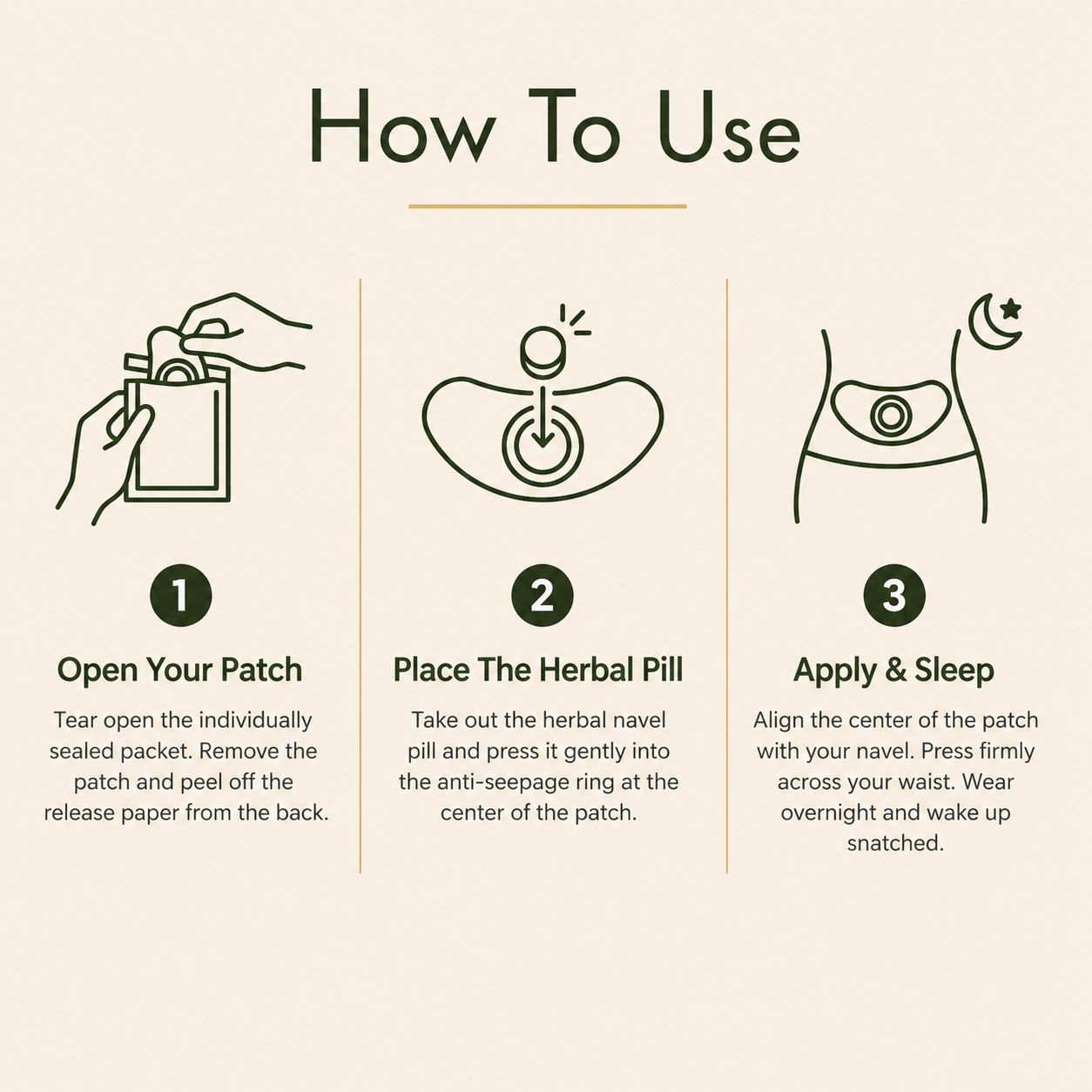 How To Use

1

Open Your Patch

Tear open the individually sealed packet. Remove the patch and peel off the release paper from the back.

2

Place The Herbal Pill

Take out the herbal navel pill and press it gently into the anti-seepage ring at the center of the patch.

3

Apply & Sleep

Align the center of the patch with your navel. Press firmly across your waist. Wear overnight and wake up snatched.